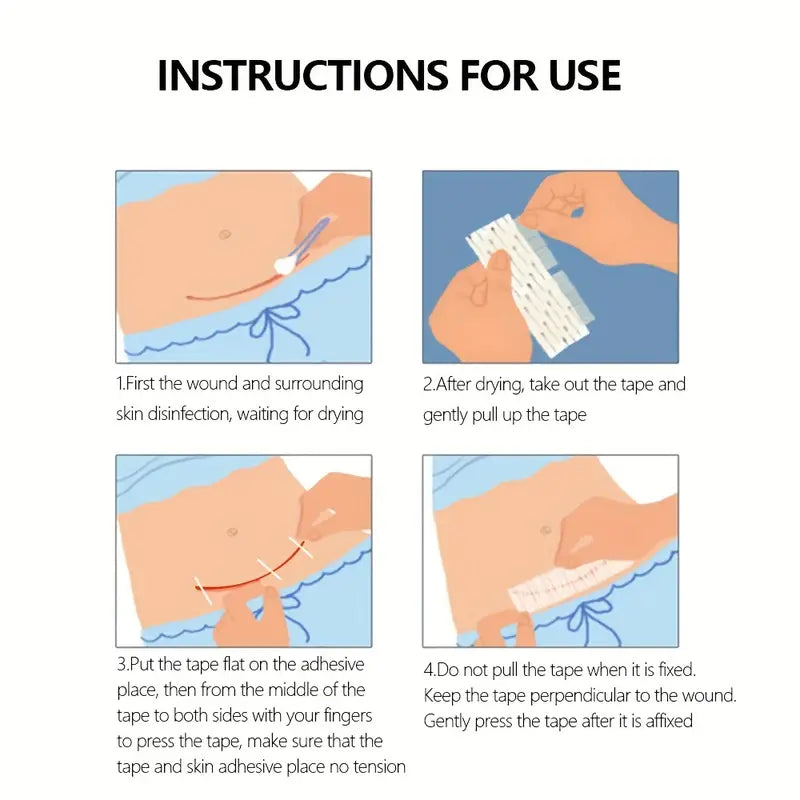 INSTRUCTIONS FOR USE

1.First the wound and surrounding skin disinfection, waiting for drying

2.After drying, take out the tape and gently pull up the tape

3.Put the tape flat on the adhesive place, then from the middle of the tape to both sides with your fingers to press the tape, make sure that the tape and skin adhesive place no tension

4.Do not pull the tape when it is fixed. Keep the tape perpendicular to the wound. Gently press the tape after it is affixed